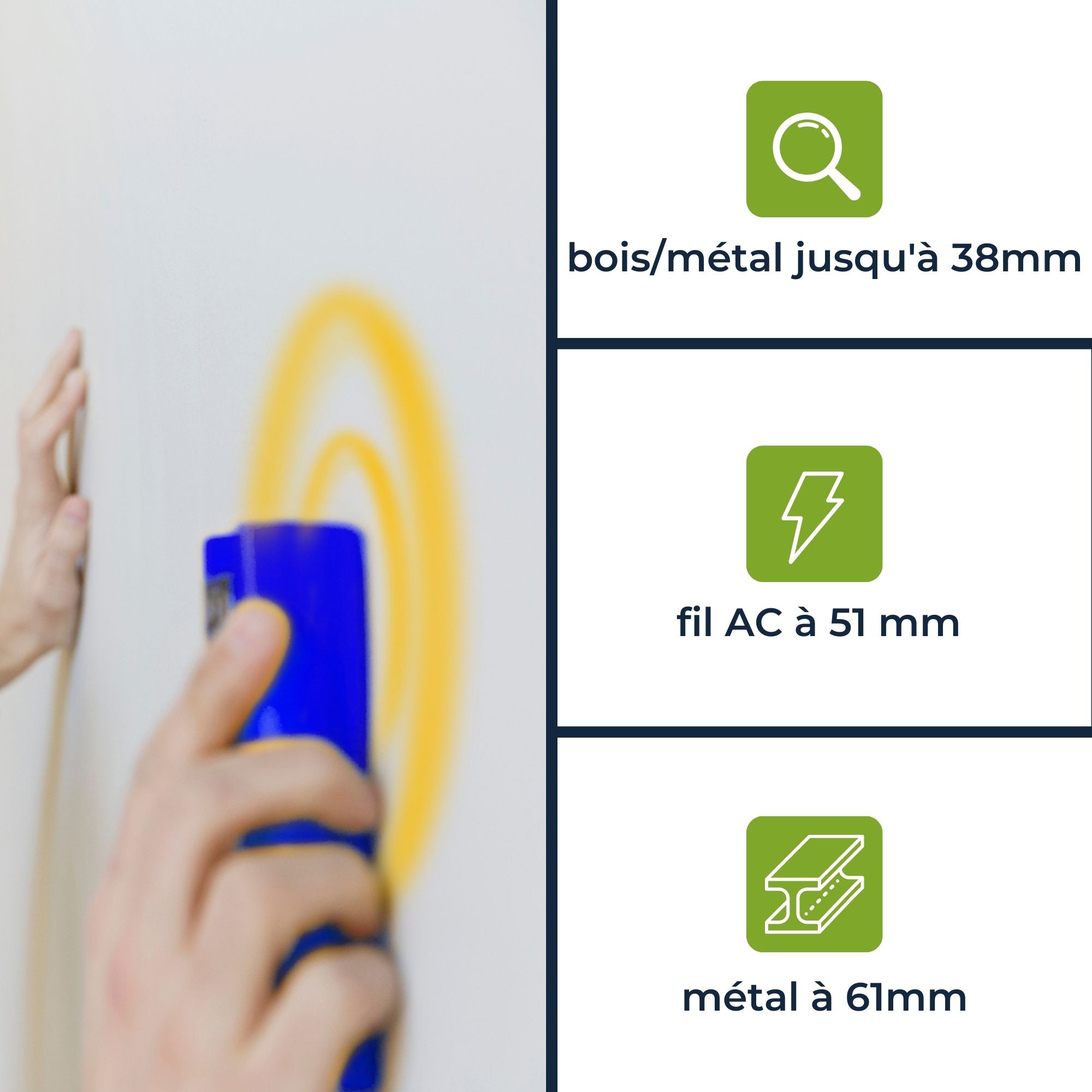 bois/métal jusqu'à 38mm

fil AC à 51 mm

métal à 61mm