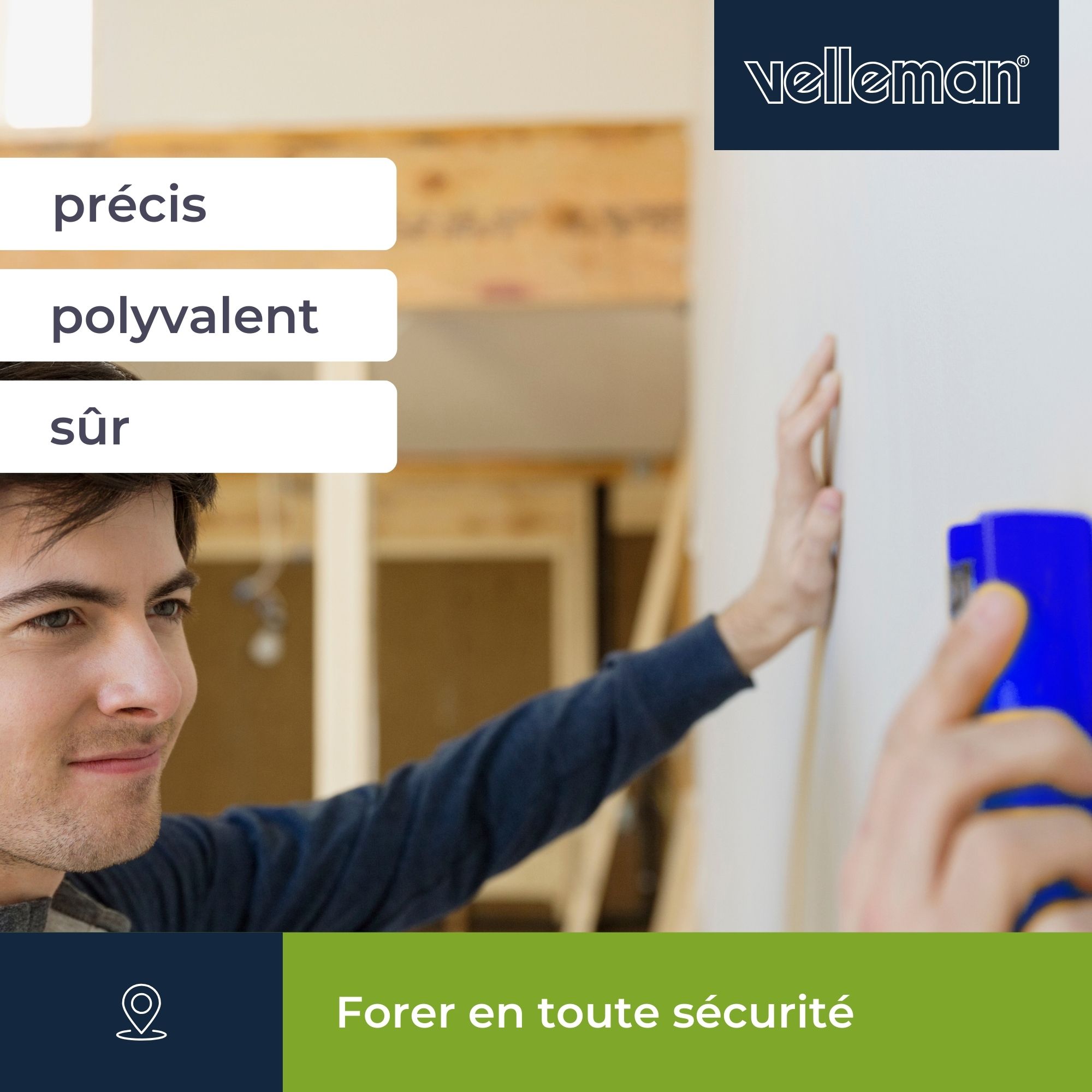 velleman®

précis

polyvalent

sûr

Forer en toute sécurité