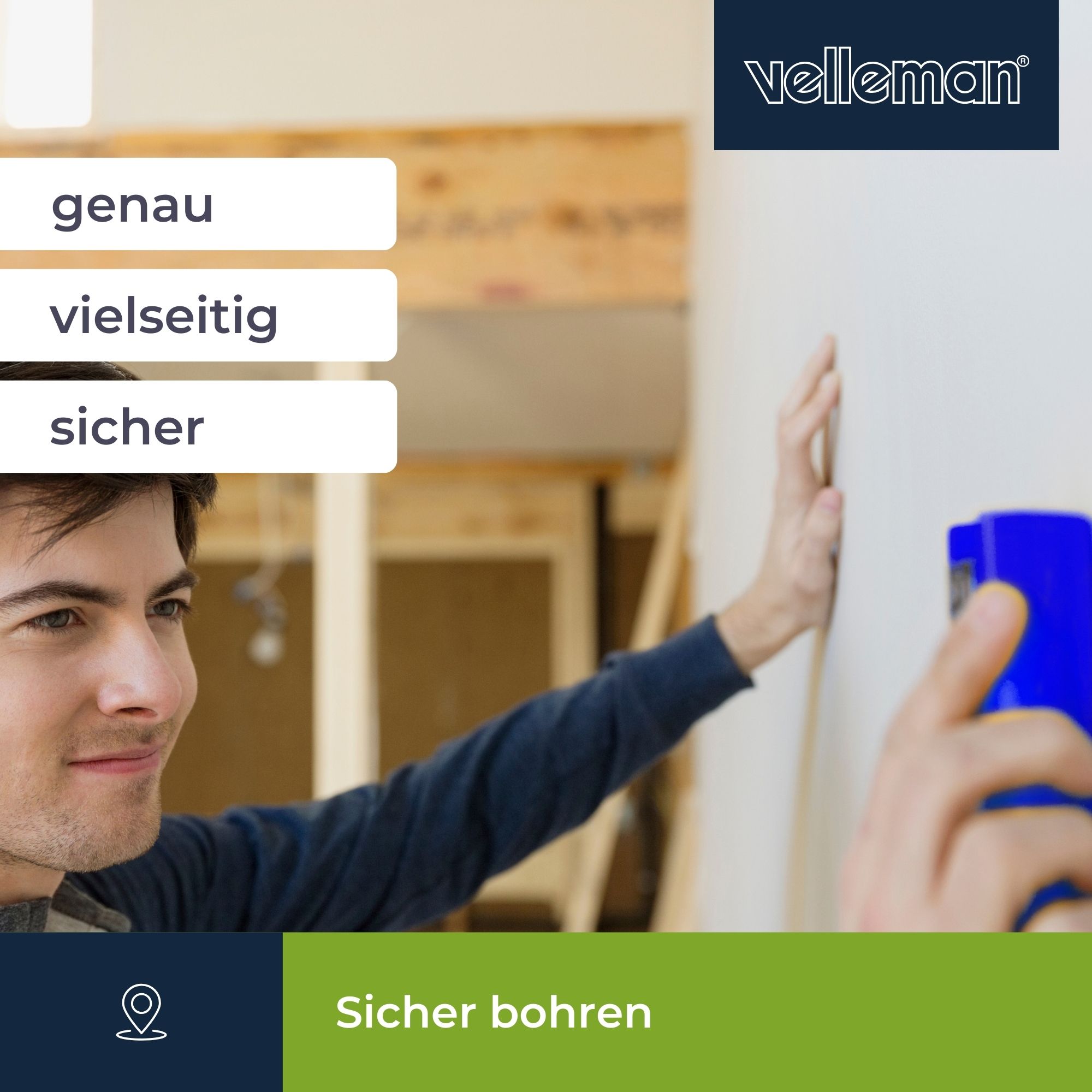 velleman®

genau

vielseitig

sicher

Sicher bohren