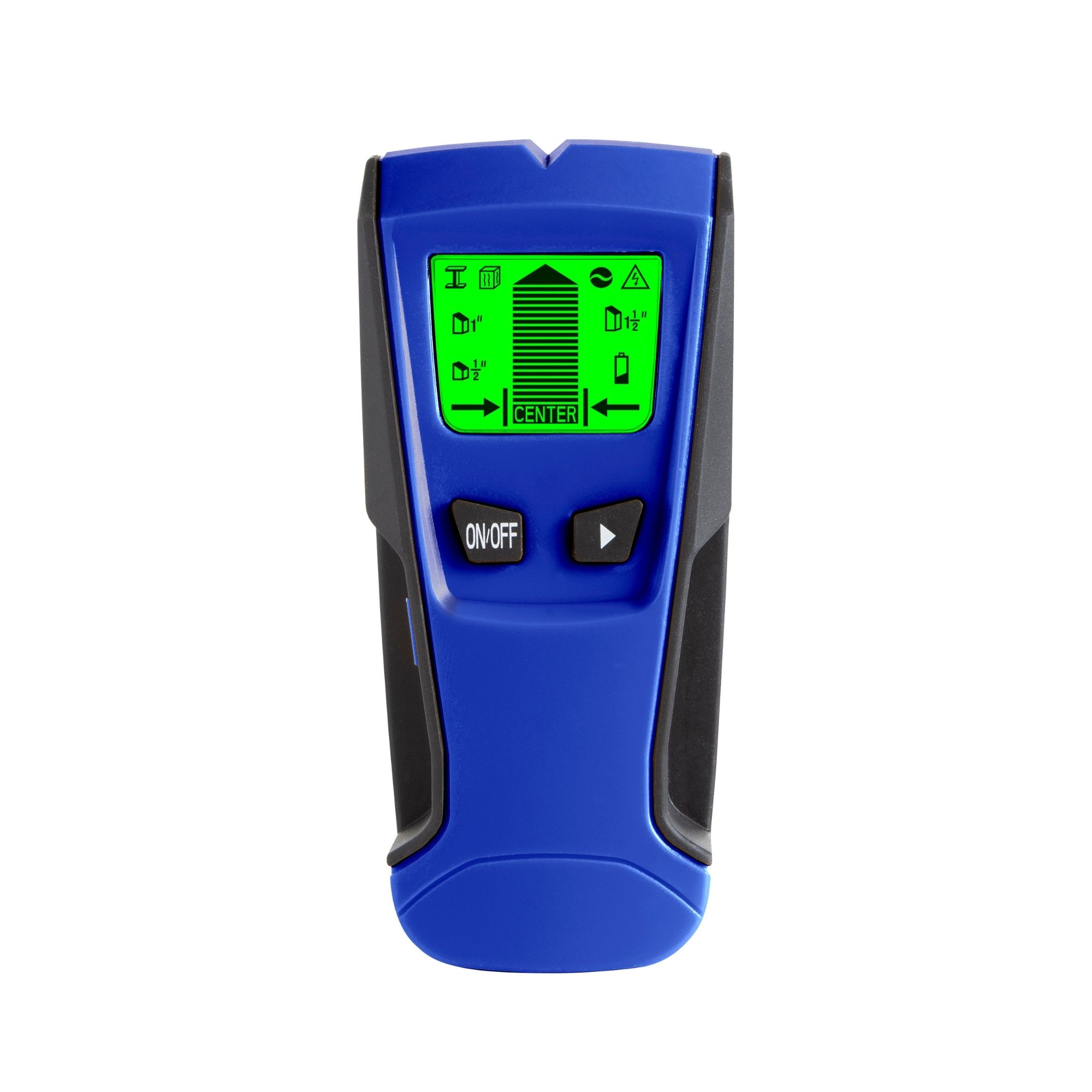 1"

$1\frac{1}{2}$"

$\frac{1}{2}$"

CENTER

ON/OFF