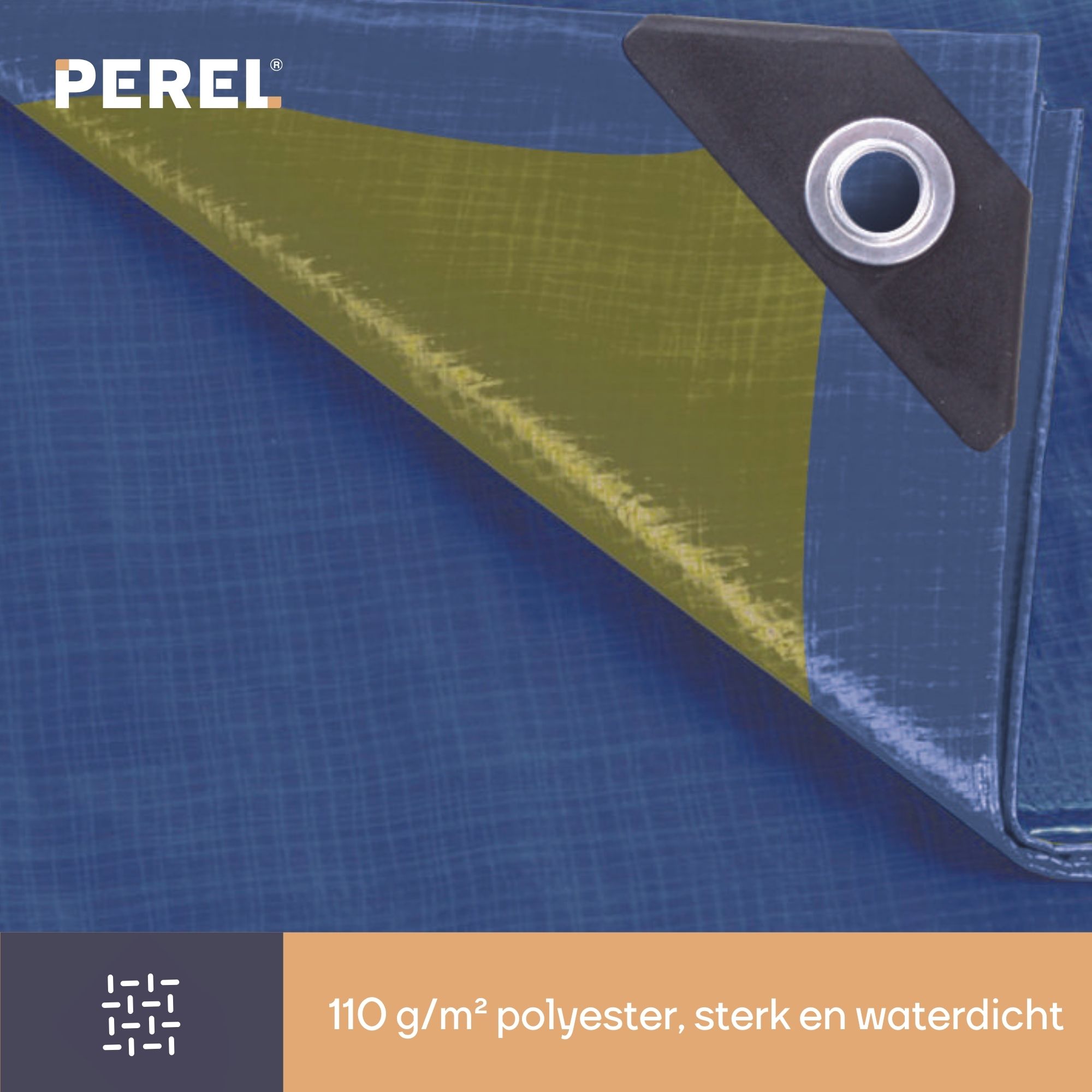 PEREL®

110 g/m² polyester, sterk en waterdicht