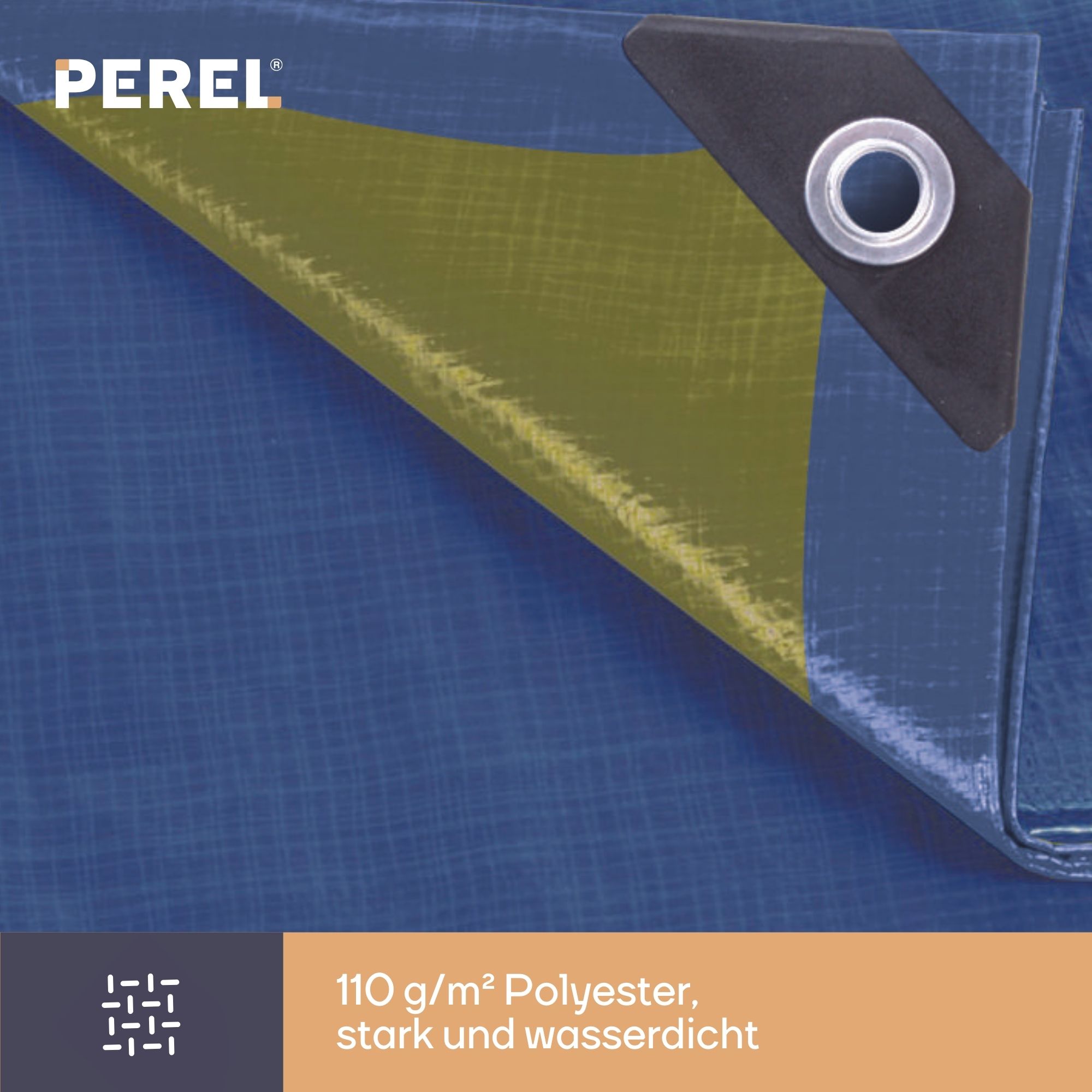 PEREL®

110 g/m² Polyester, stark und wasserdicht