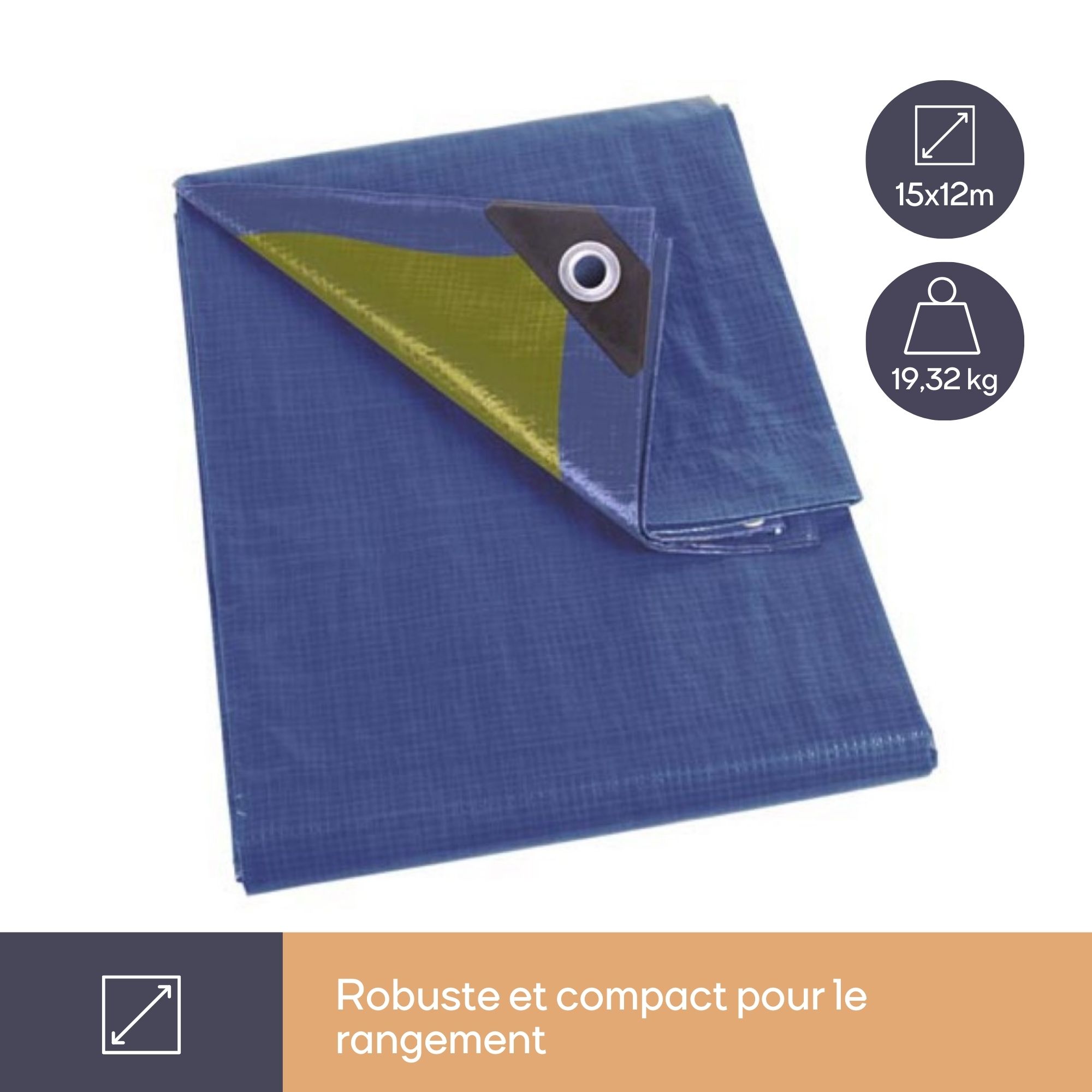 15x12m

19,32 kg

Robuste et compact pour le rangement