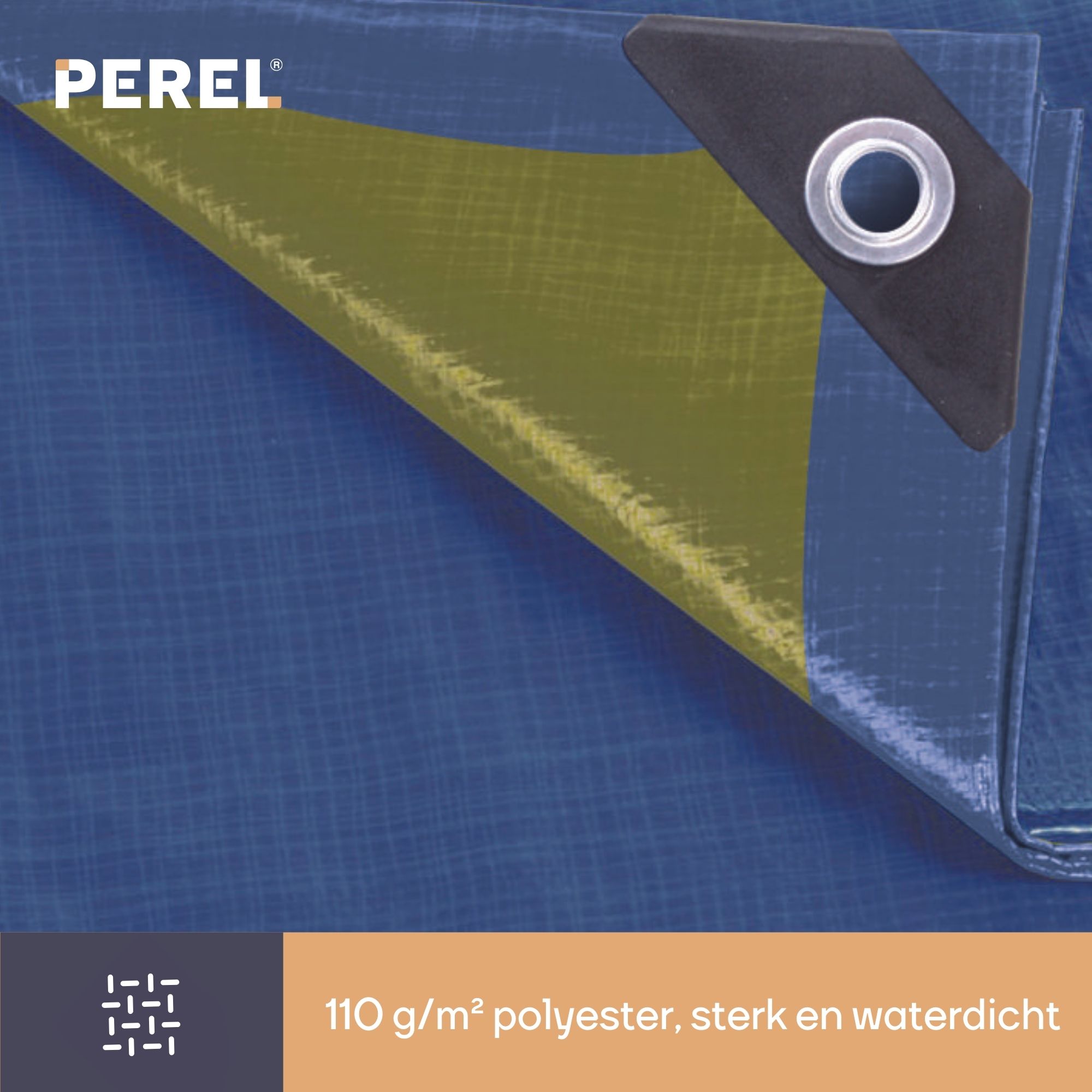 PEREL®

110 g/m² polyester, sterk en waterdicht