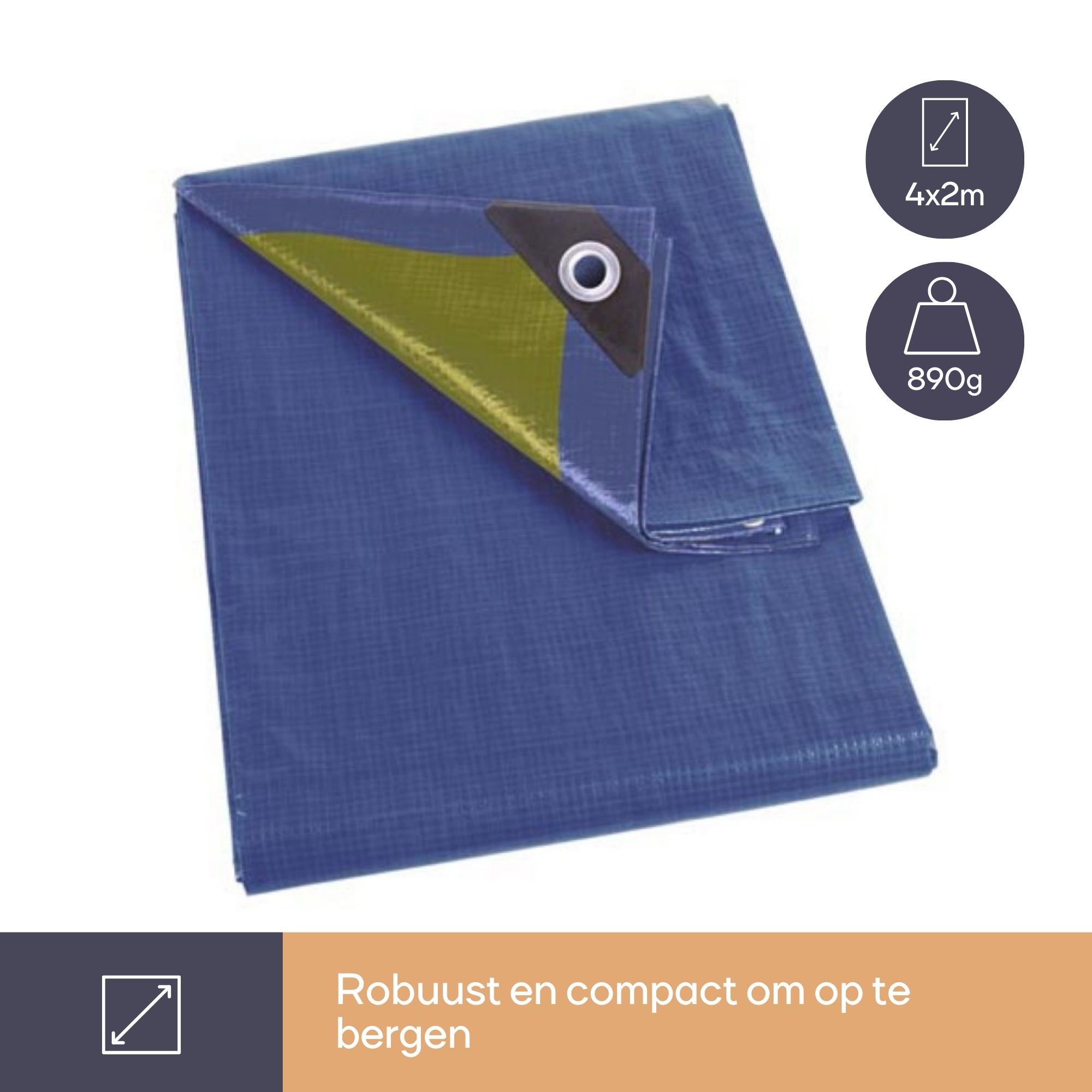 4x2m

890g

Robuust en compact om op te bergen