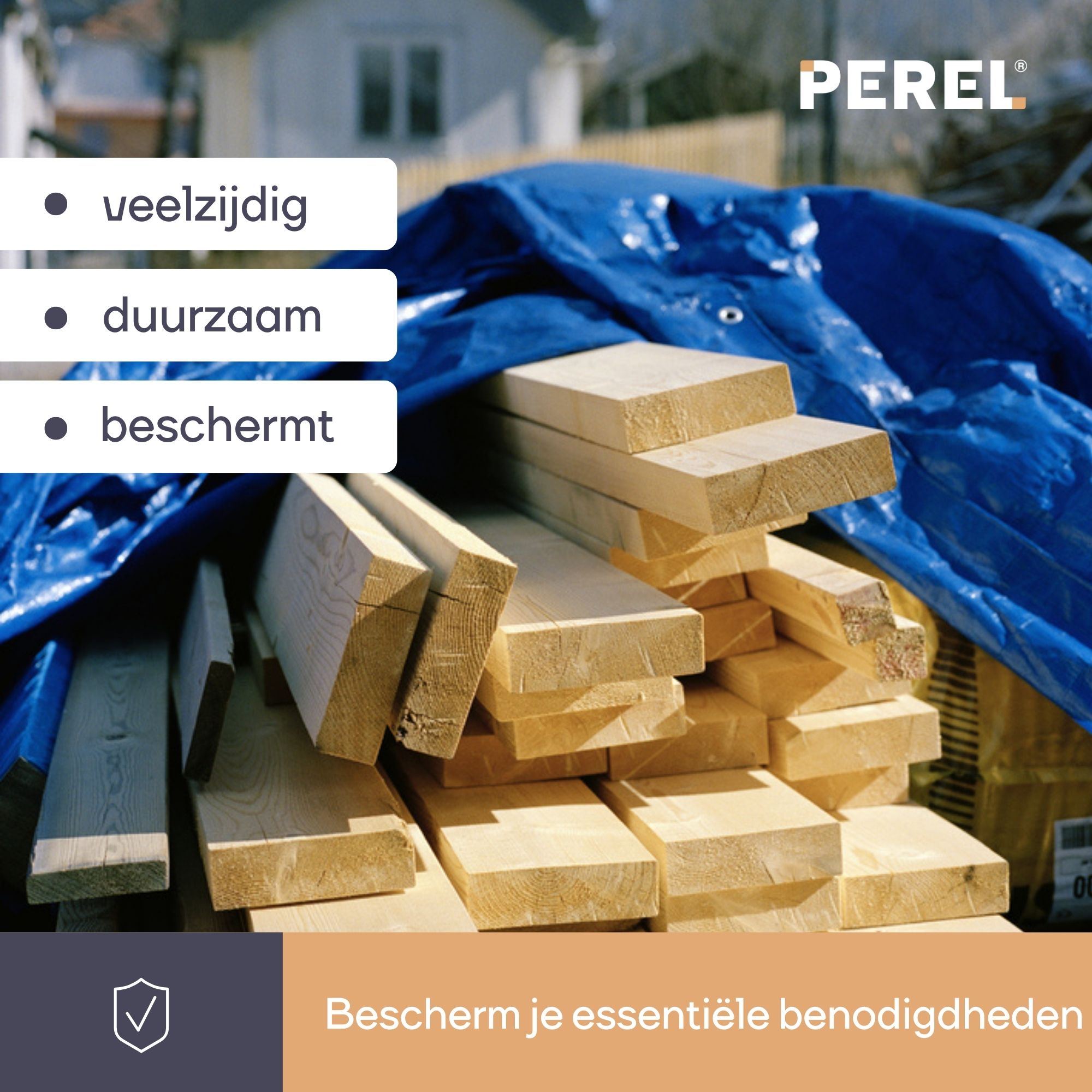 PEREL®

• veelzijdig

• duurzaam

• beschermt

Bescherm je essentiële benodigdheden