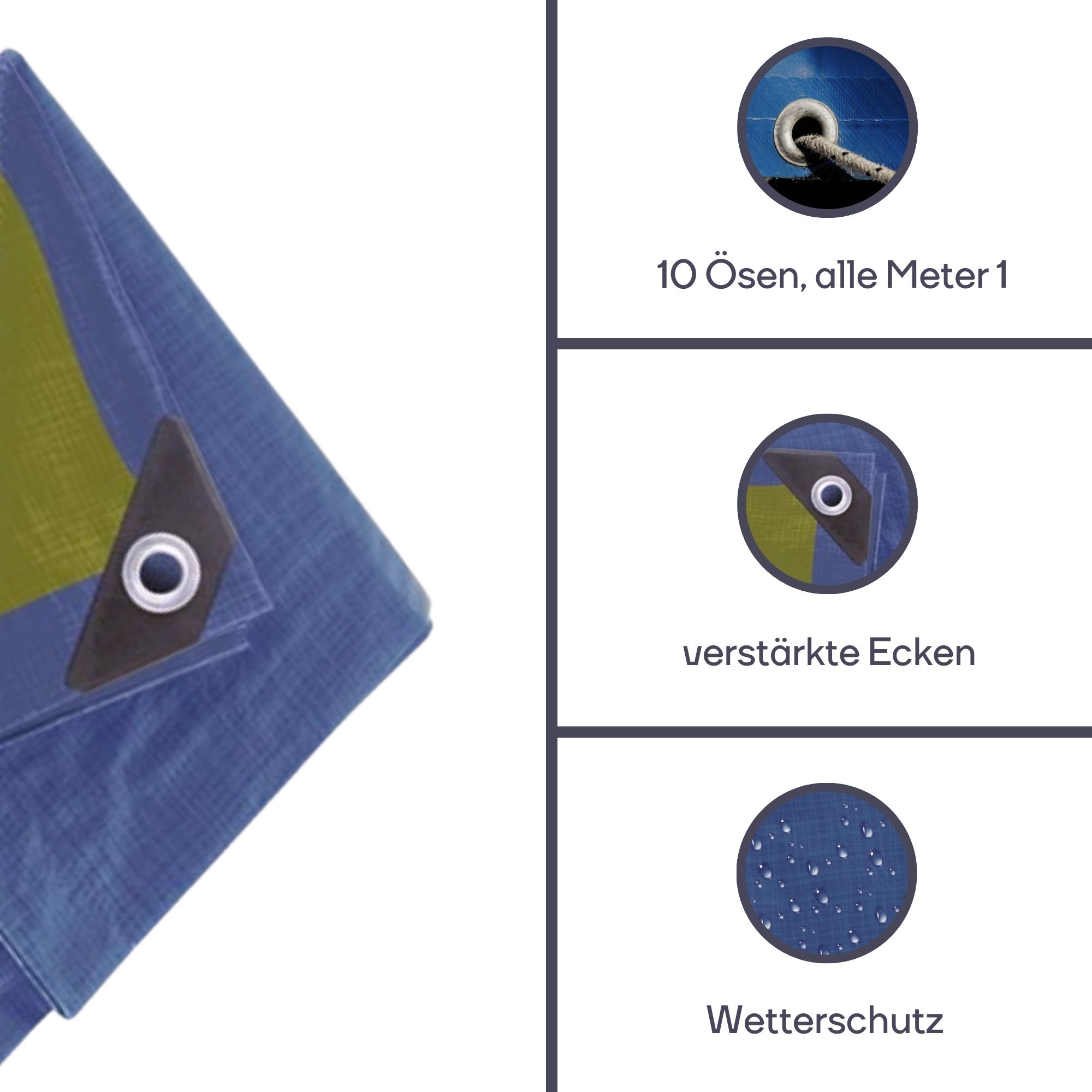 10 Ösen, alle Meter 1

verstärkte Ecken

Wetterschutz