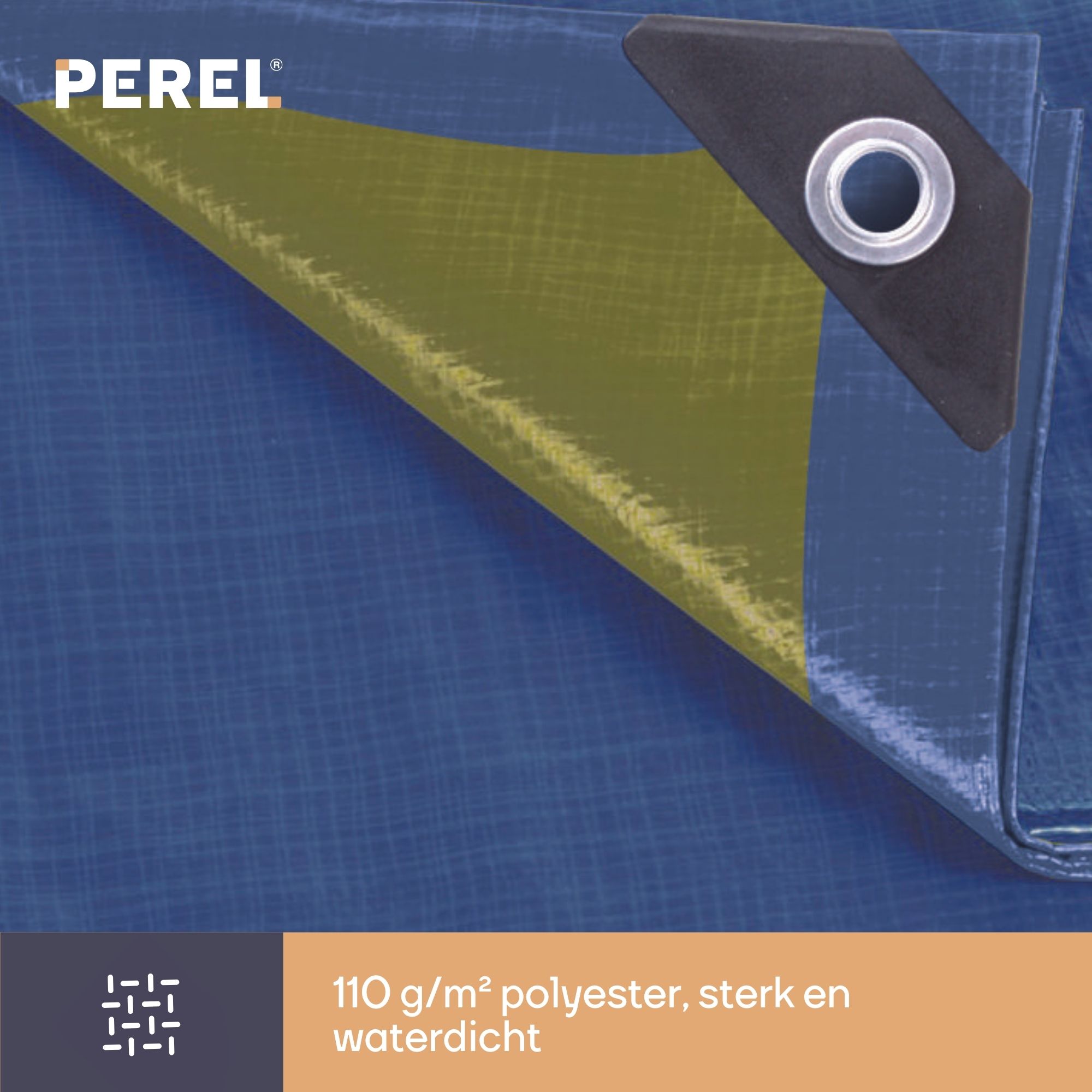 PEREL®

110 g/m² polyester, sterk en waterdicht