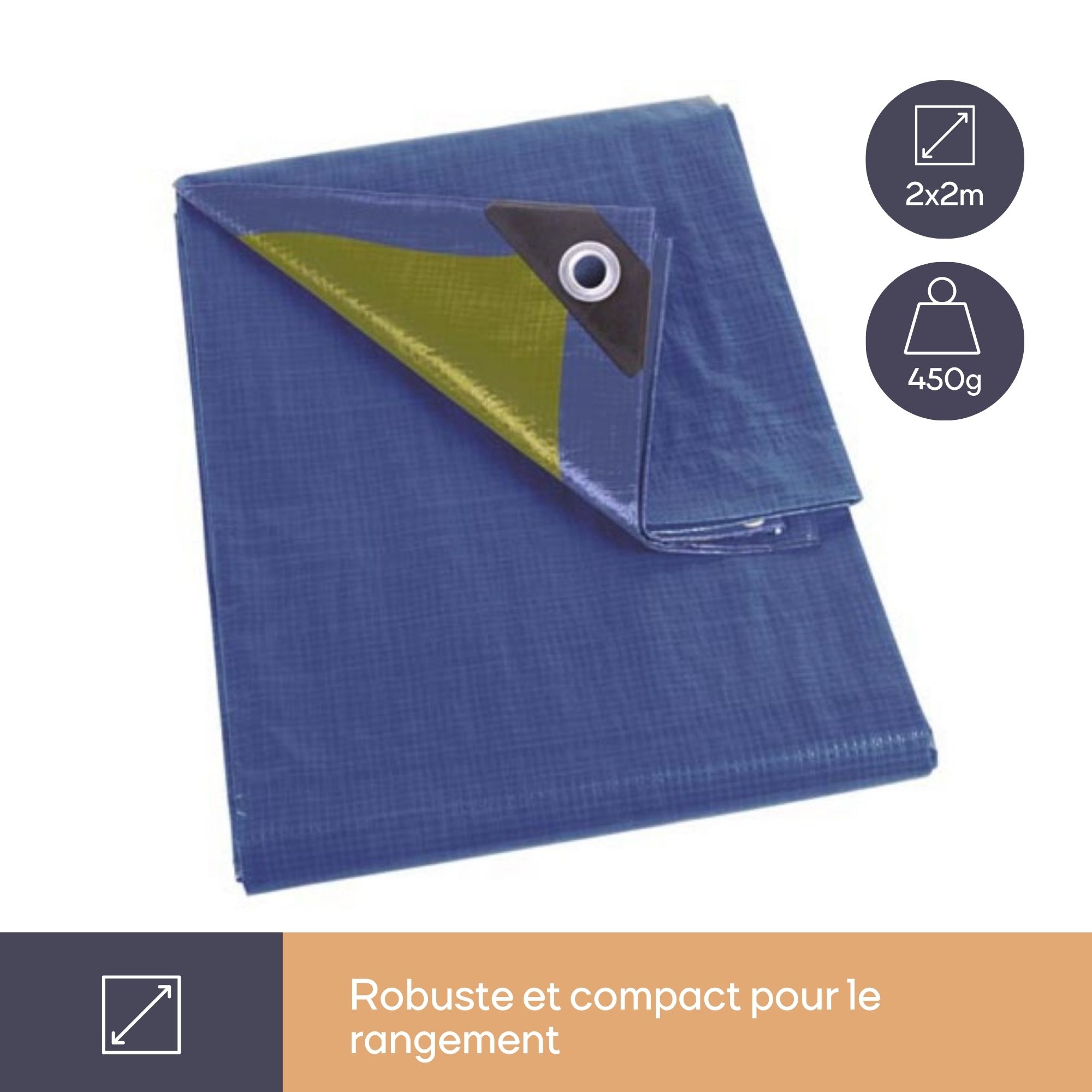 2x2m

450g

Robuste et compact pour le rangement