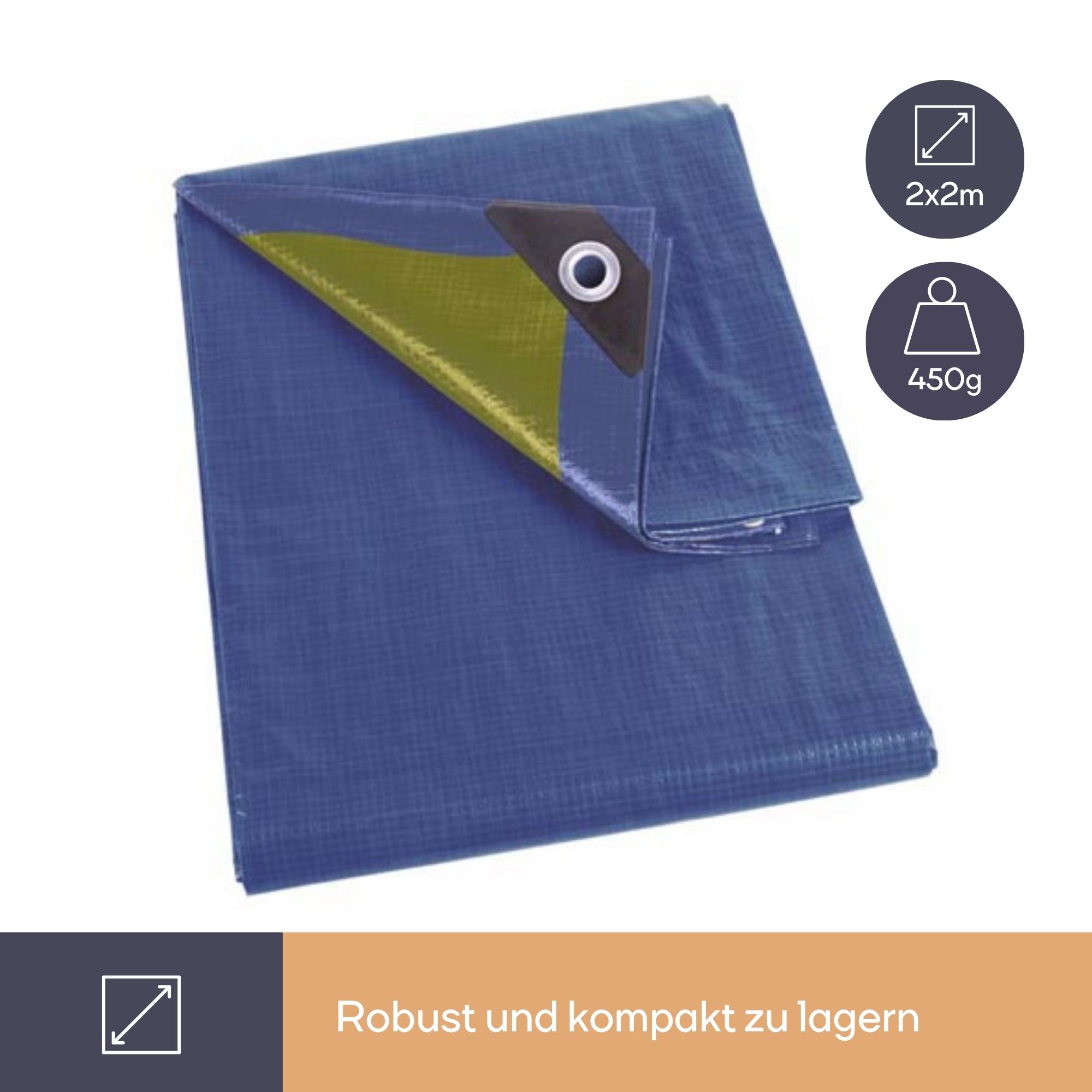 2x2m

450g

Robust und kompakt zu lagern