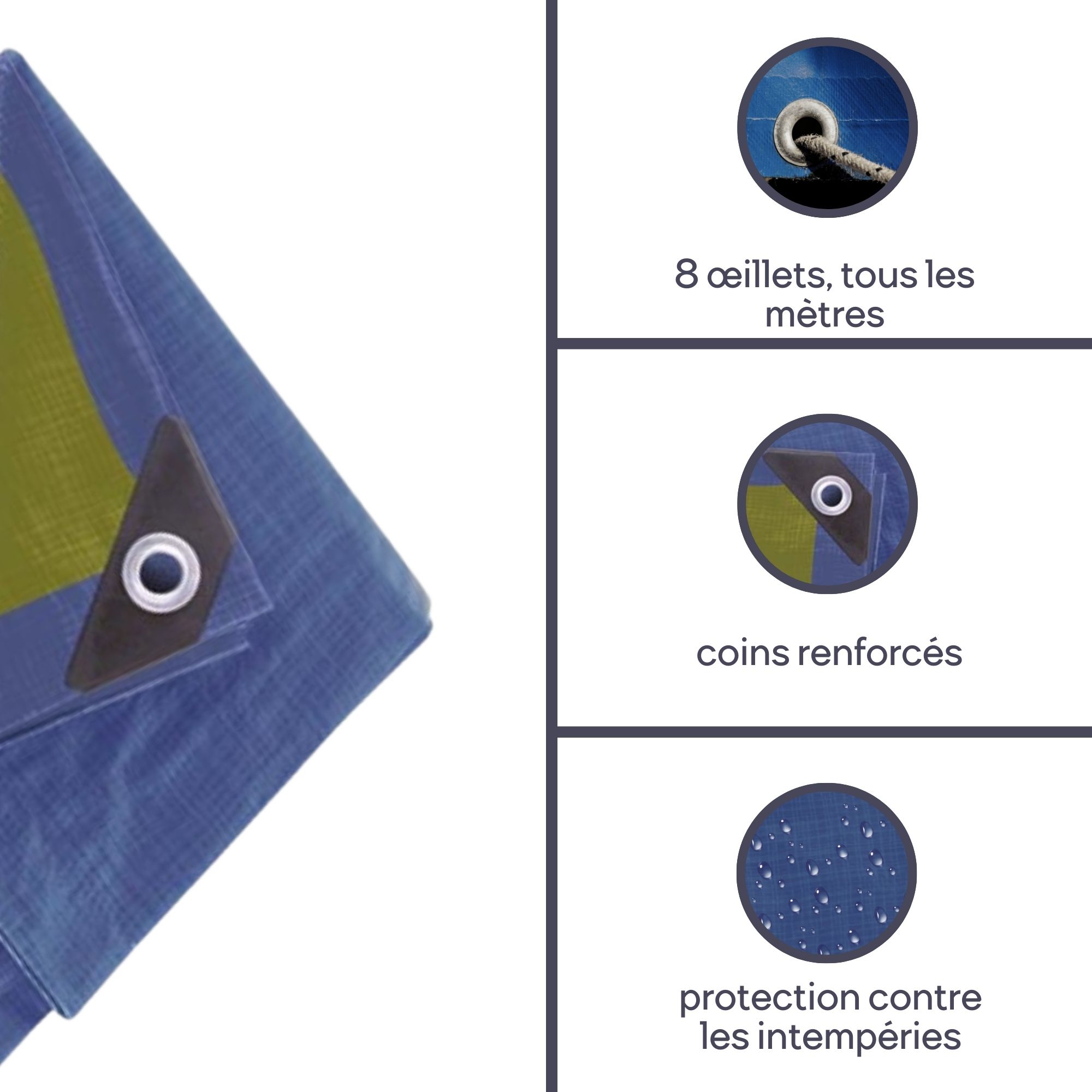 8 œillets, tous les mètres

coins renforcés

protection contre les intempéries