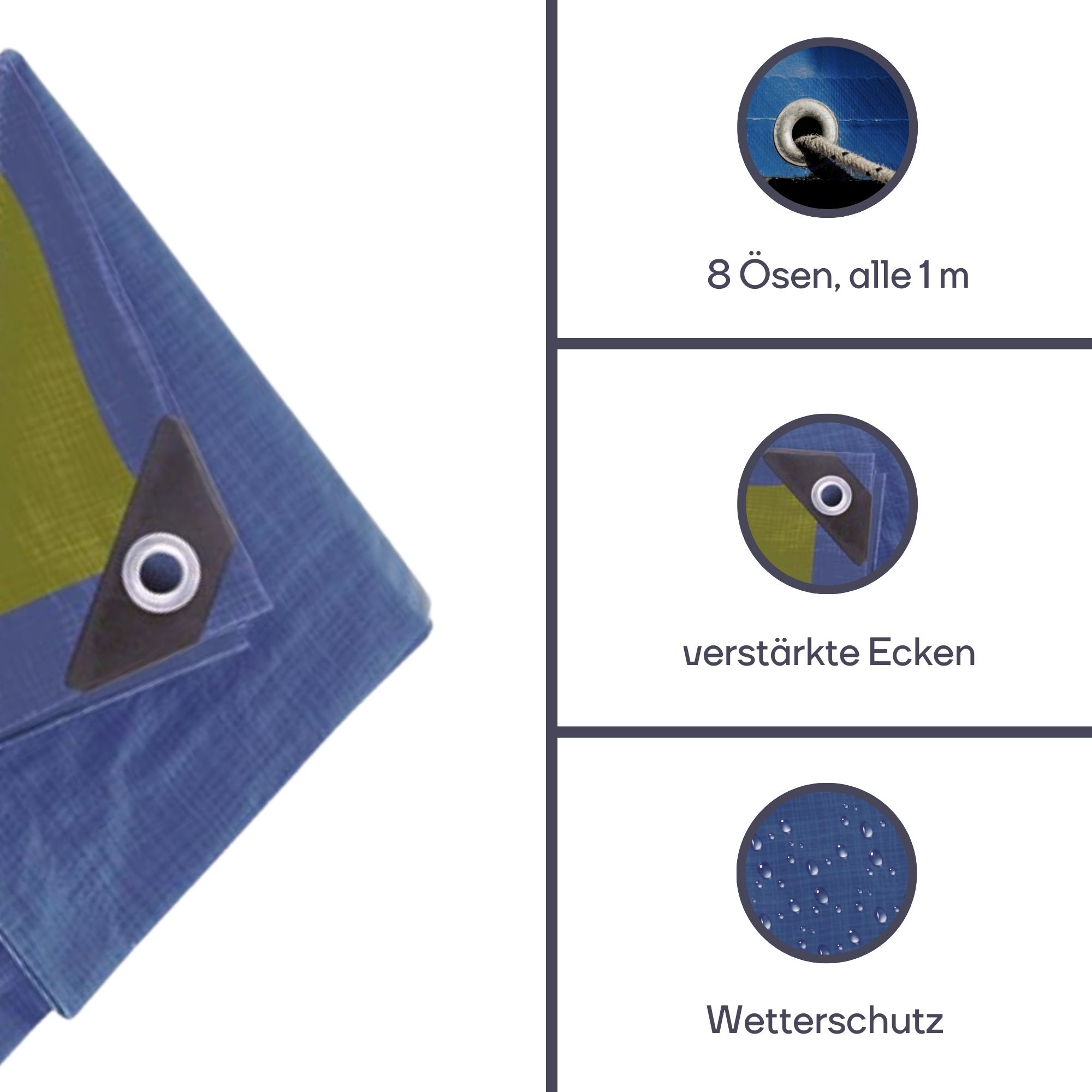 8 Ösen, alle 1 m

verstärkte Ecken

Wetterschutz