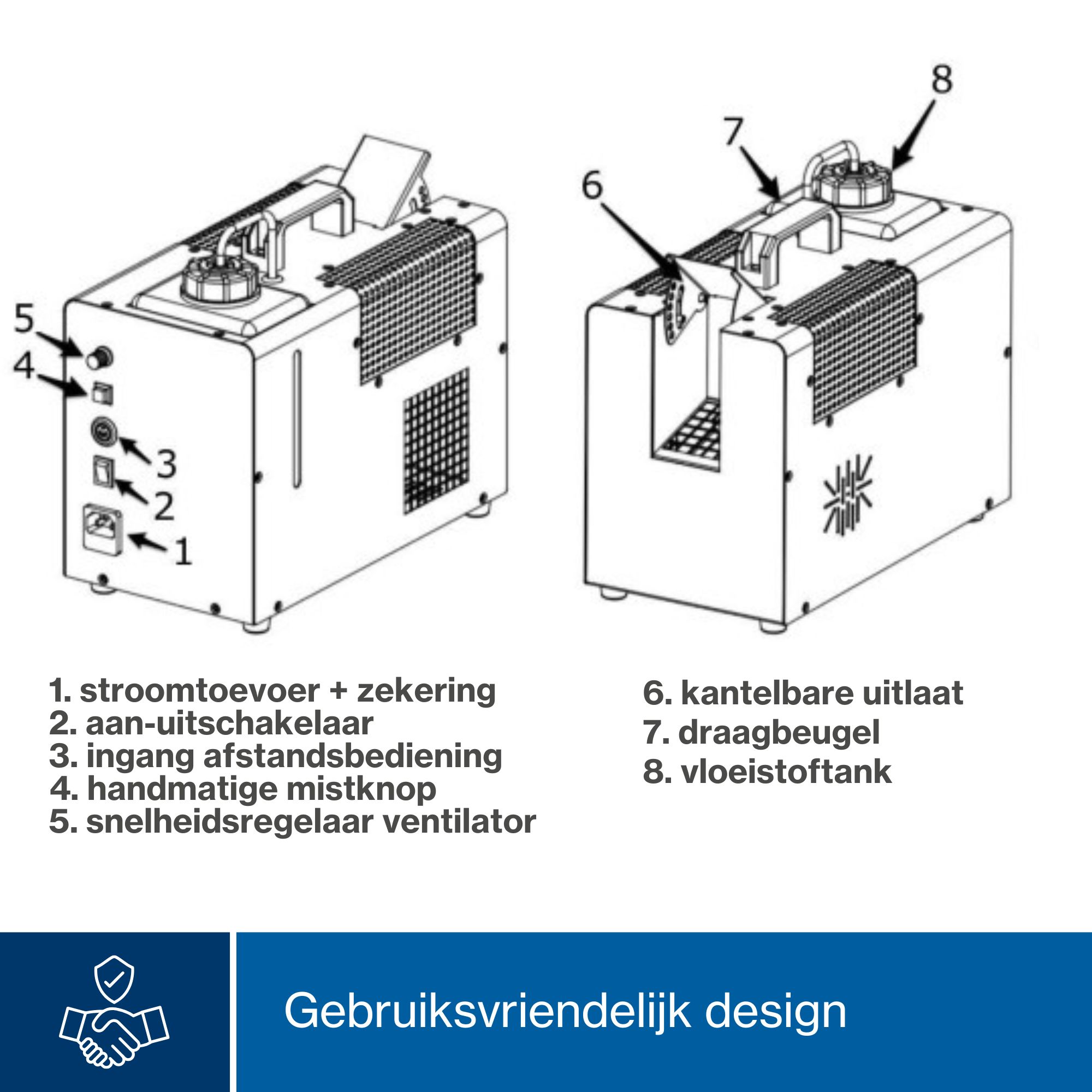 5
4
3
2
1

8
7
6

1. stroomtoevoer + zekering
2. aan-uitschakelaar
3. ingang afstandsbediening
4. handmatige mistknop
5. snelheidsregelaar ventilator

6. kantelbare uitlaat
7. draagbeugel
8. vloeistoftank

Gebruiksvriendelijk design