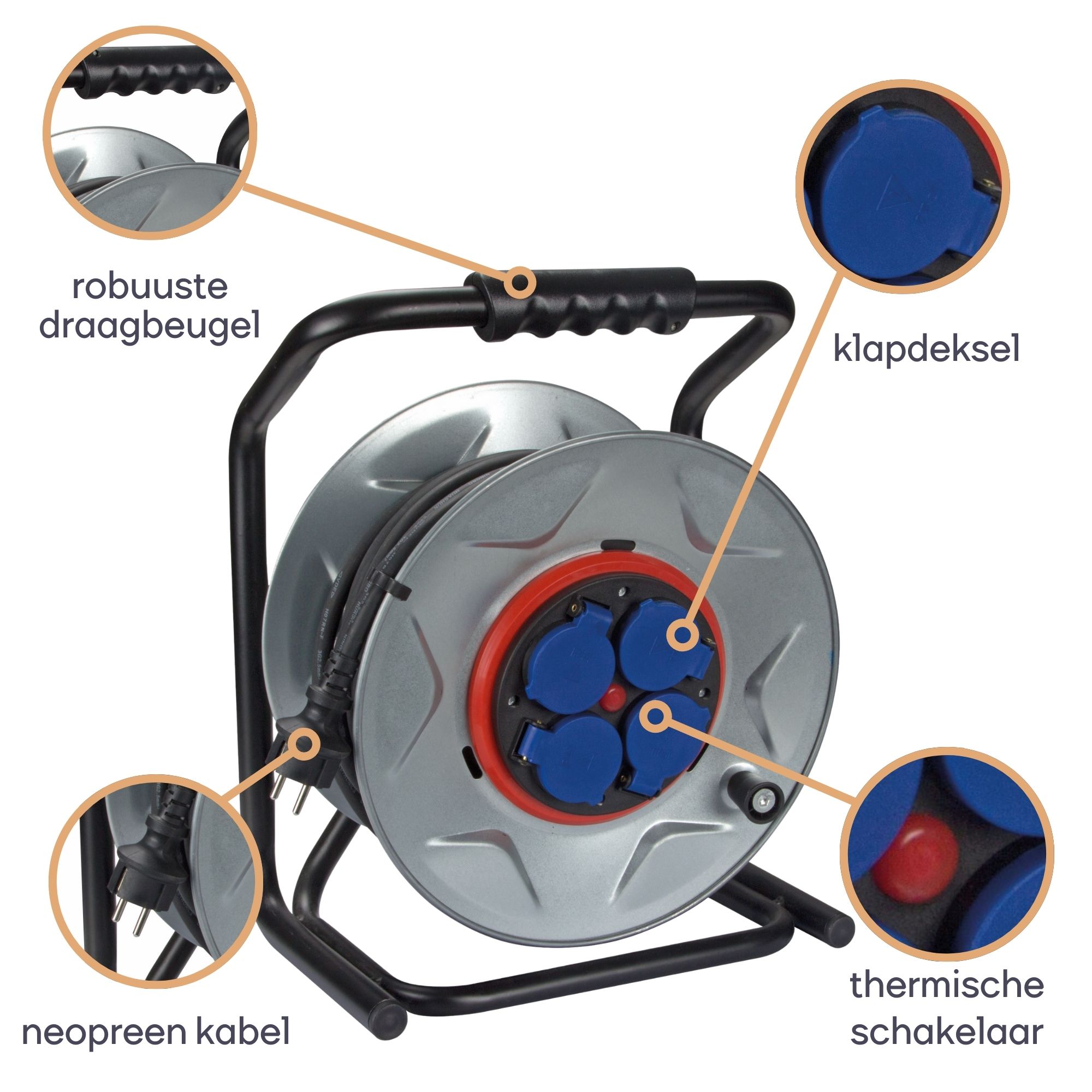 robuuste draagbeugel

klapdeksel

neopreen kabel

thermische schakelaar