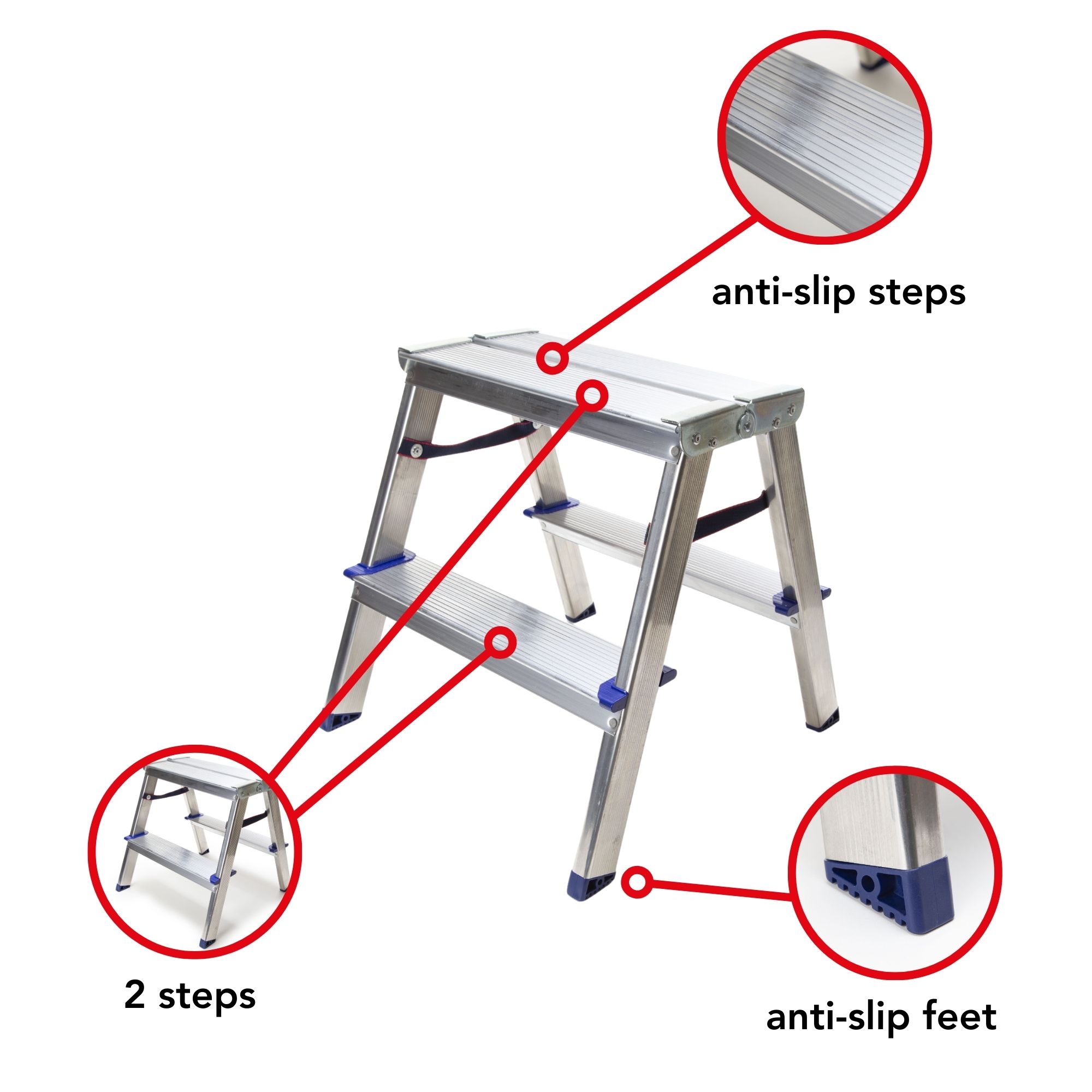 anti-slip steps

2 steps

anti-slip feet