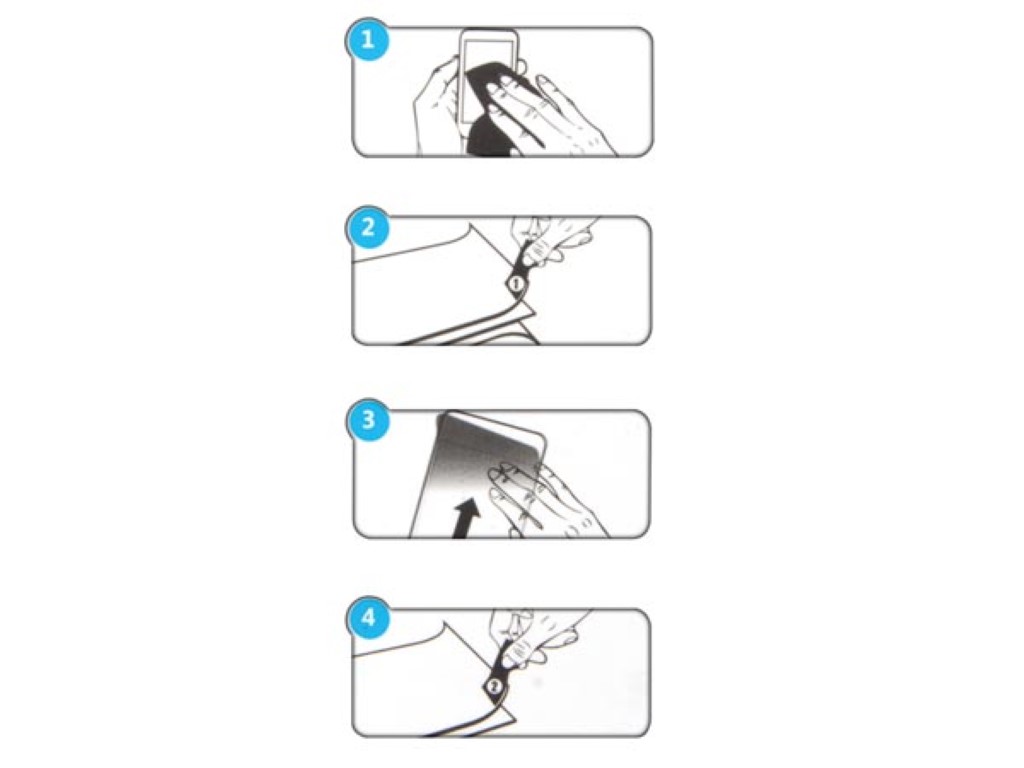 1

2

1

3

4

2