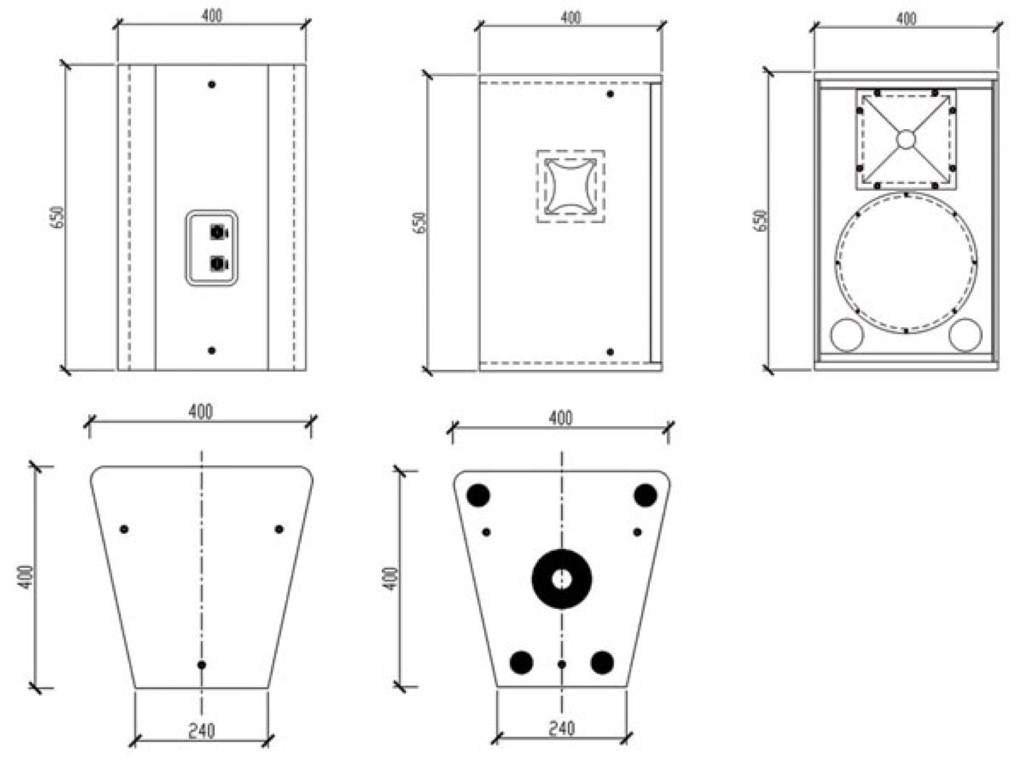 400
650
400
650
400
650
400
400
240
400
400
240