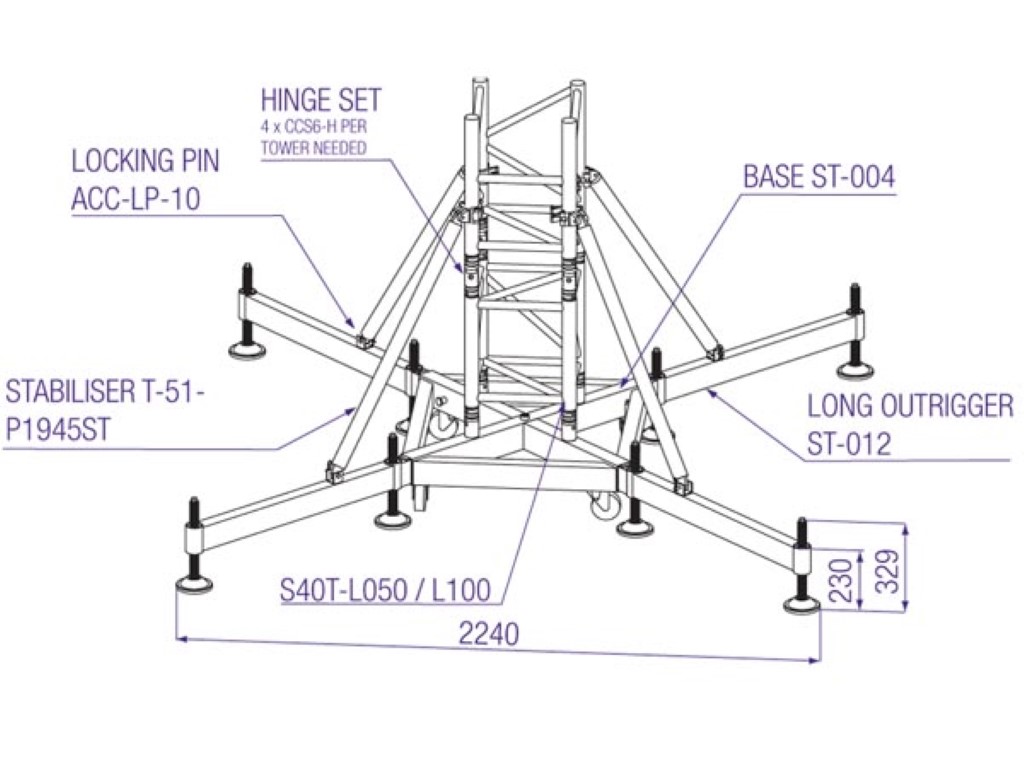 HINGE SET
4 x CCS6-H PER TOWER NEEDED

LOCKING PIN
ACC-LP-10

BASE ST-004

STABILISER T-51-P1945ST

LONG OUTRIGGER
ST-012

S40T-L050 / L100

230

329

2240