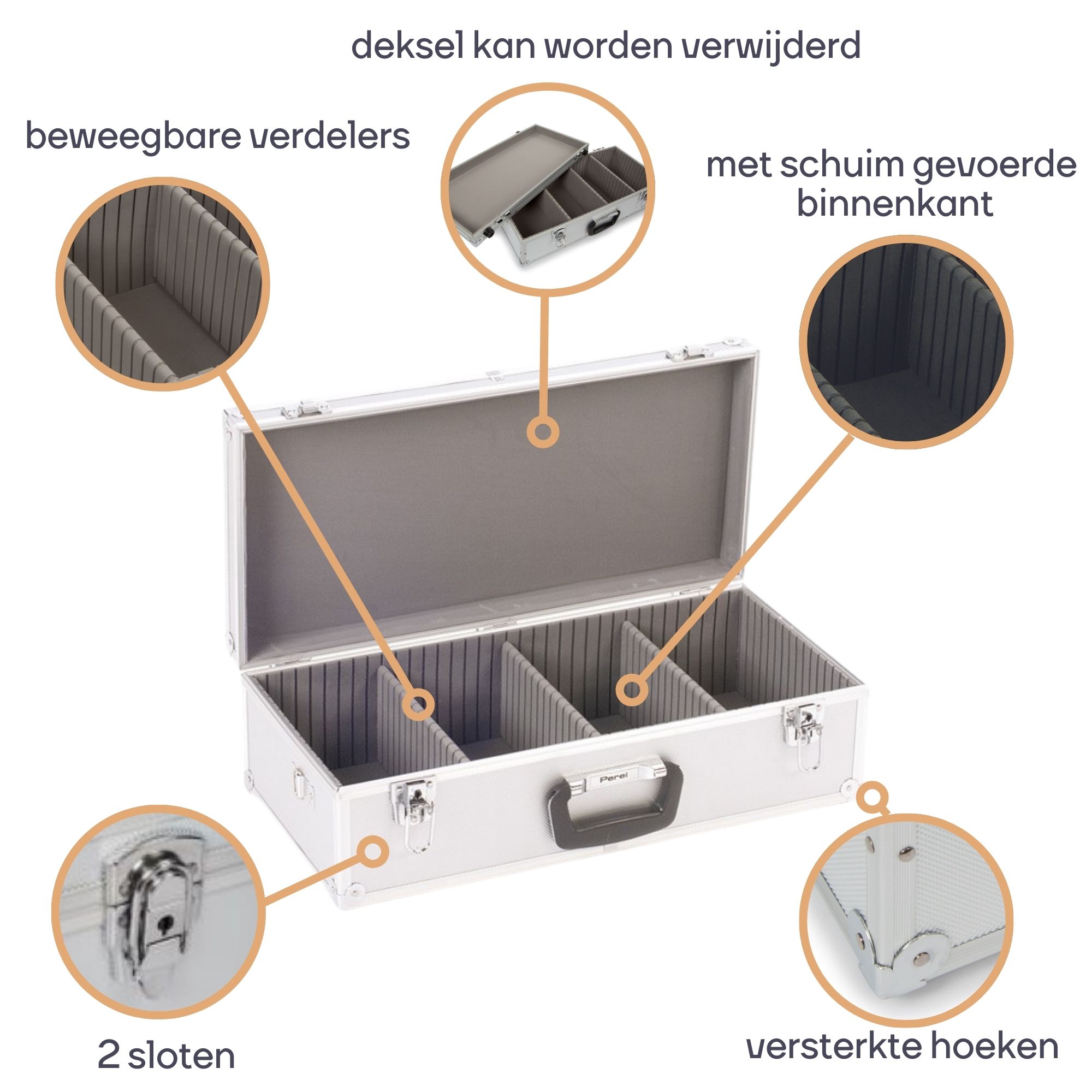 deksel kan worden verwijderd

beweegbare verdelers

met schuim gevoerde binnenkant

Perel

2 sloten

versterkte hoeken