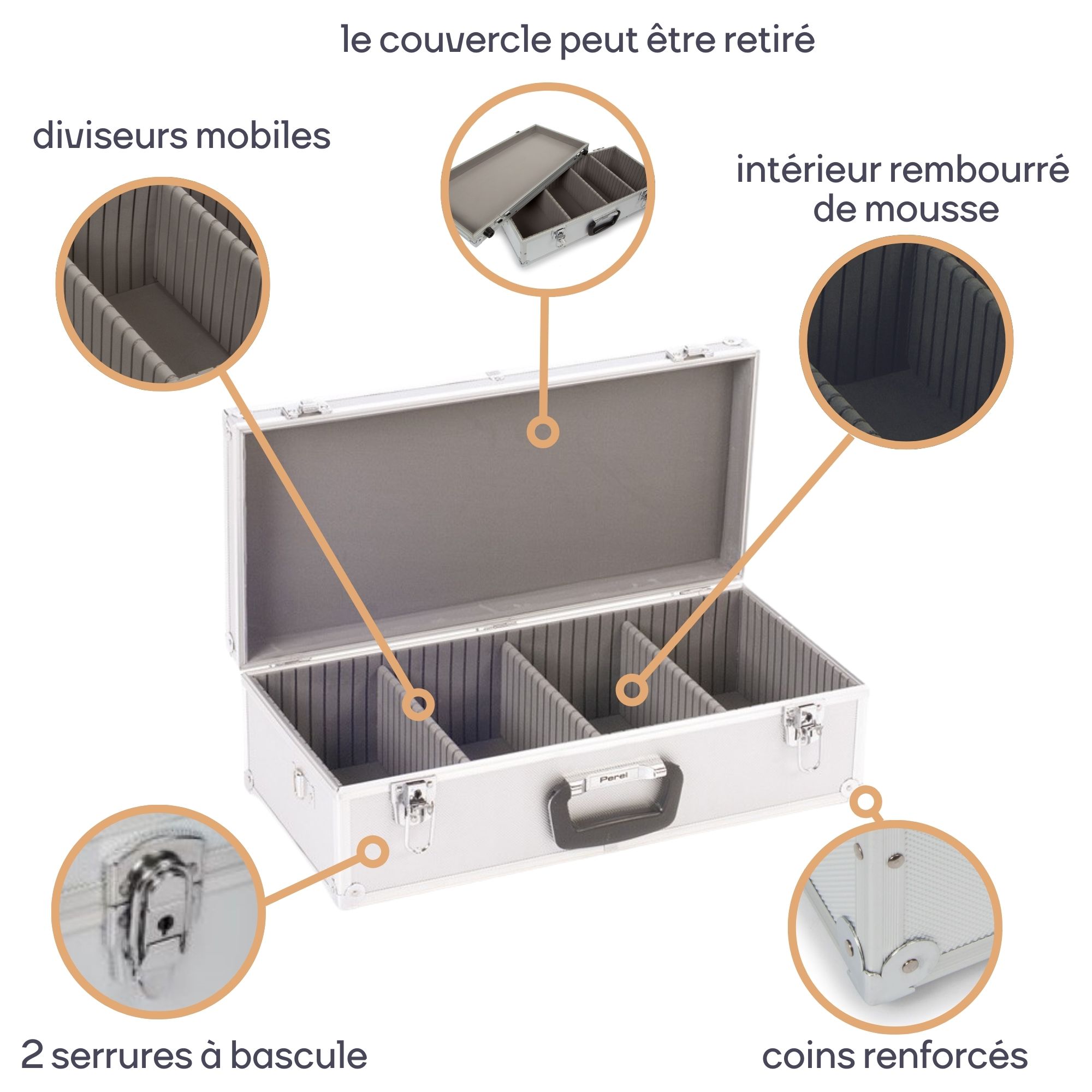 le couvercle peut être retiré

diviseurs mobiles

intérieur rembourré de mousse

Perel

2 serrures à bascule

coins renforcés