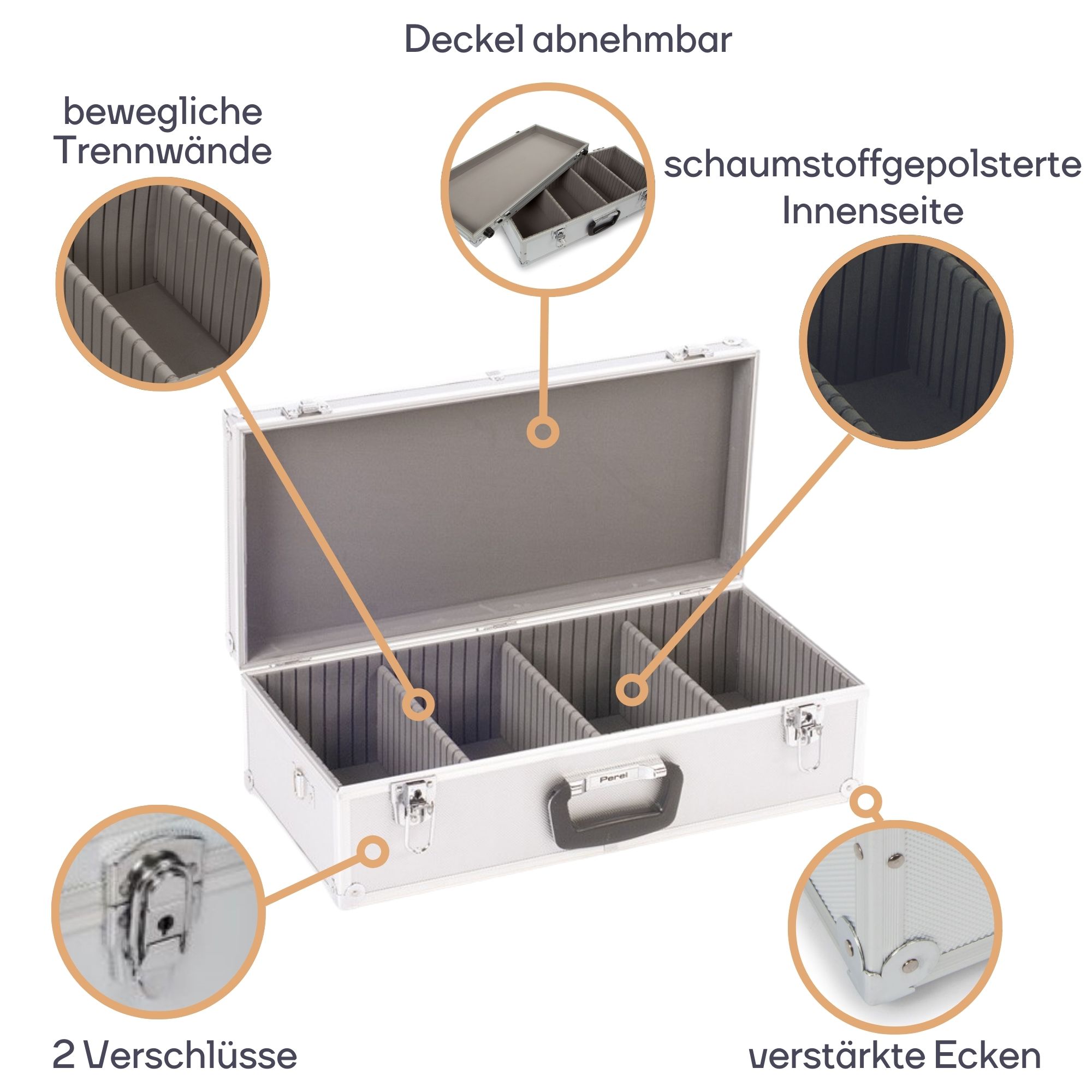 Deckel abnehmbar

bewegliche Trennwände

schaumstoffgepolsterte Innenseite

Perel

2 Verschlüsse

verstärkte Ecken