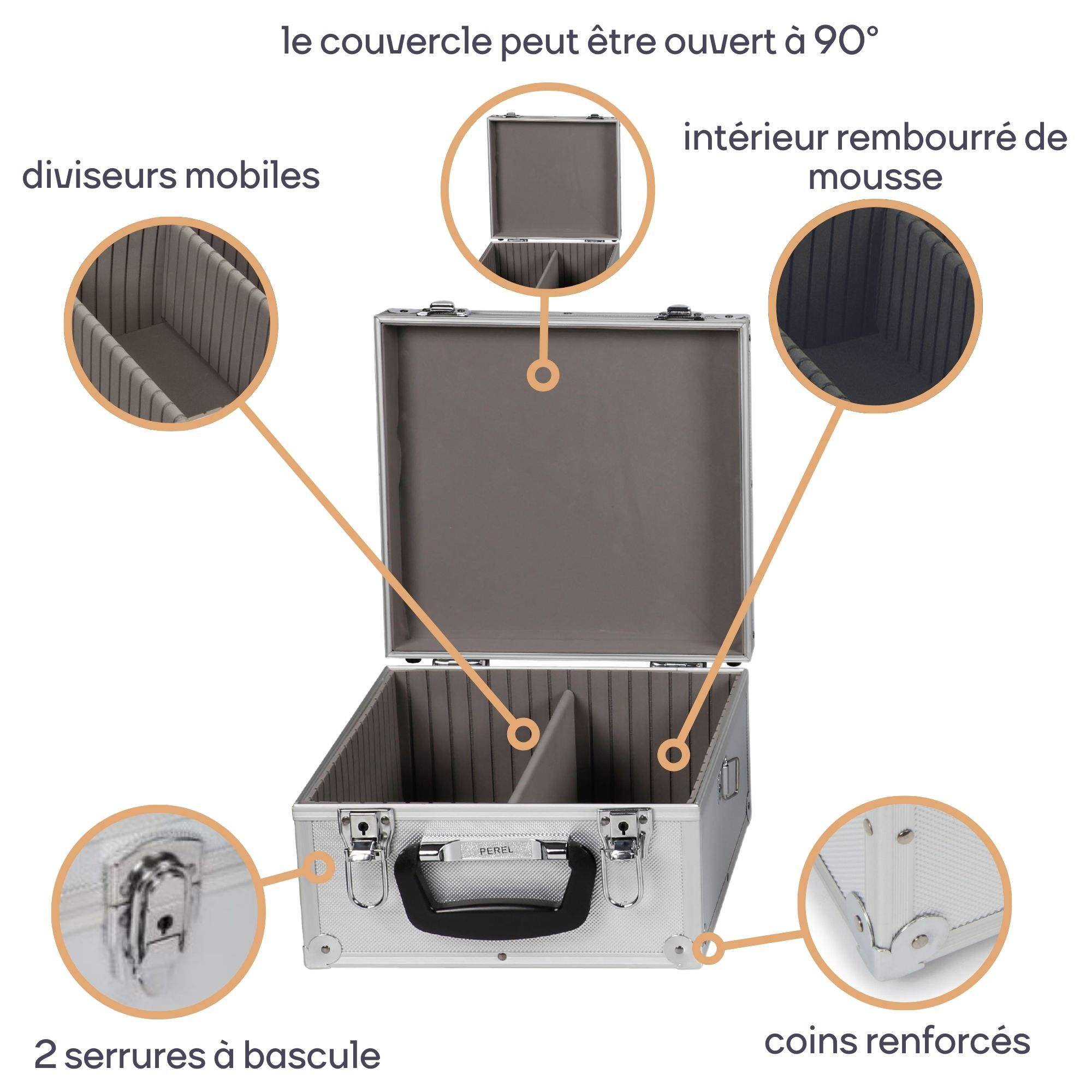 le couvercle peut être ouvert à 90°

diviseurs mobiles

intérieur rembourré de mousse

PEREL

2 serrures à bascule

coins renforcés