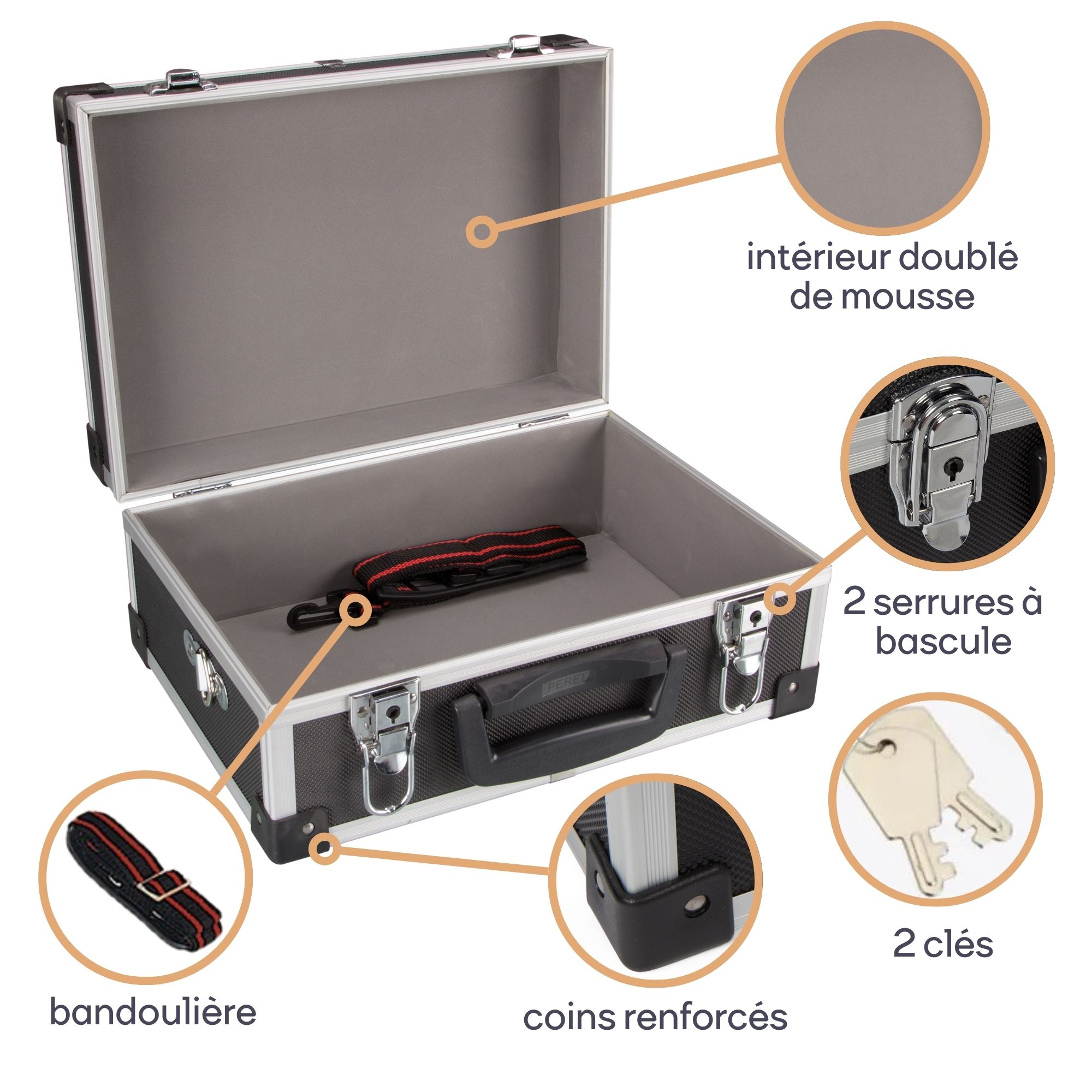 intérieur doublé de mousse

2 serrures à bascule

PEREL

2 clés

bandoulière

coins renforcés