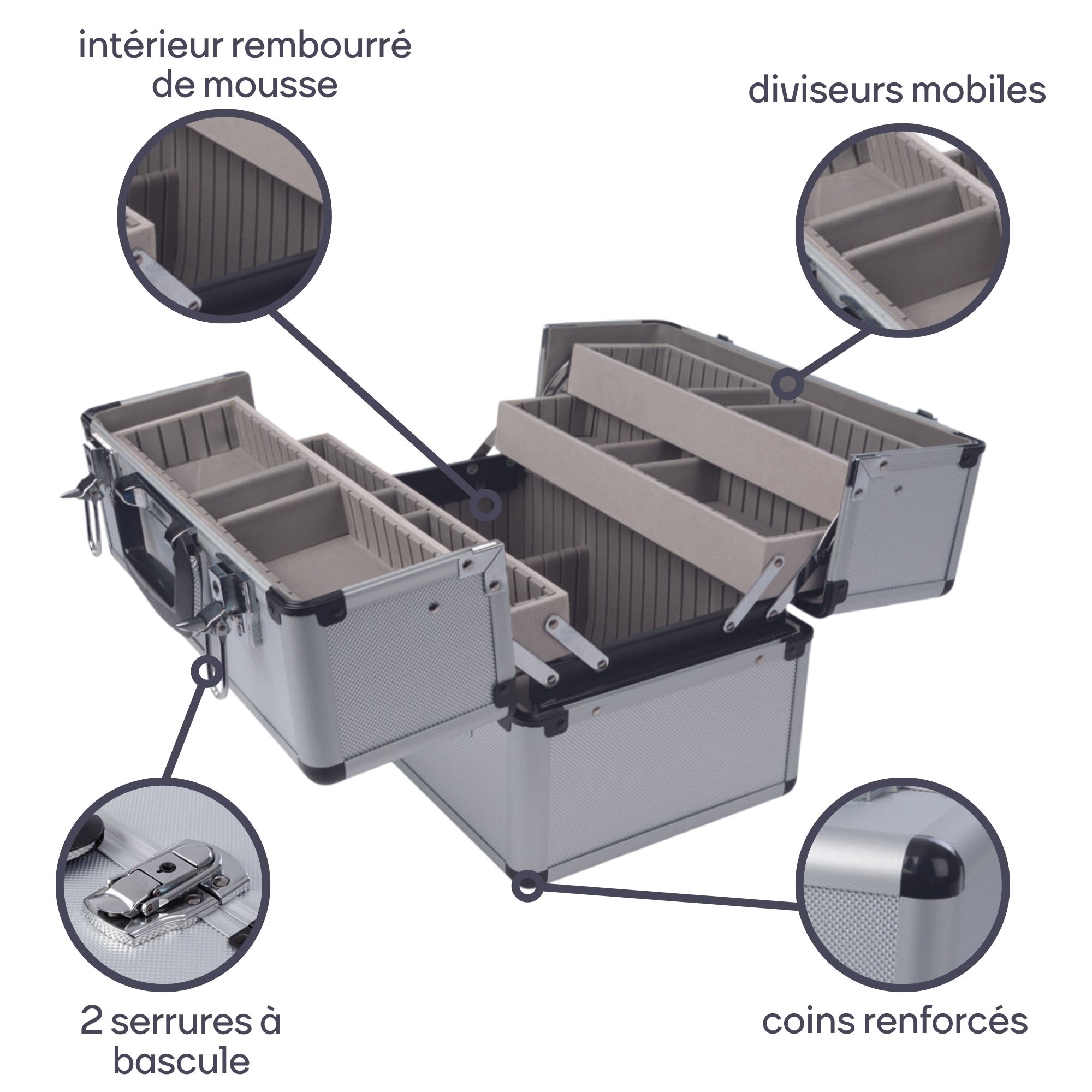 intérieur rembourré de mousse

diviseurs mobiles

2 serrures à bascule

coins renforcés