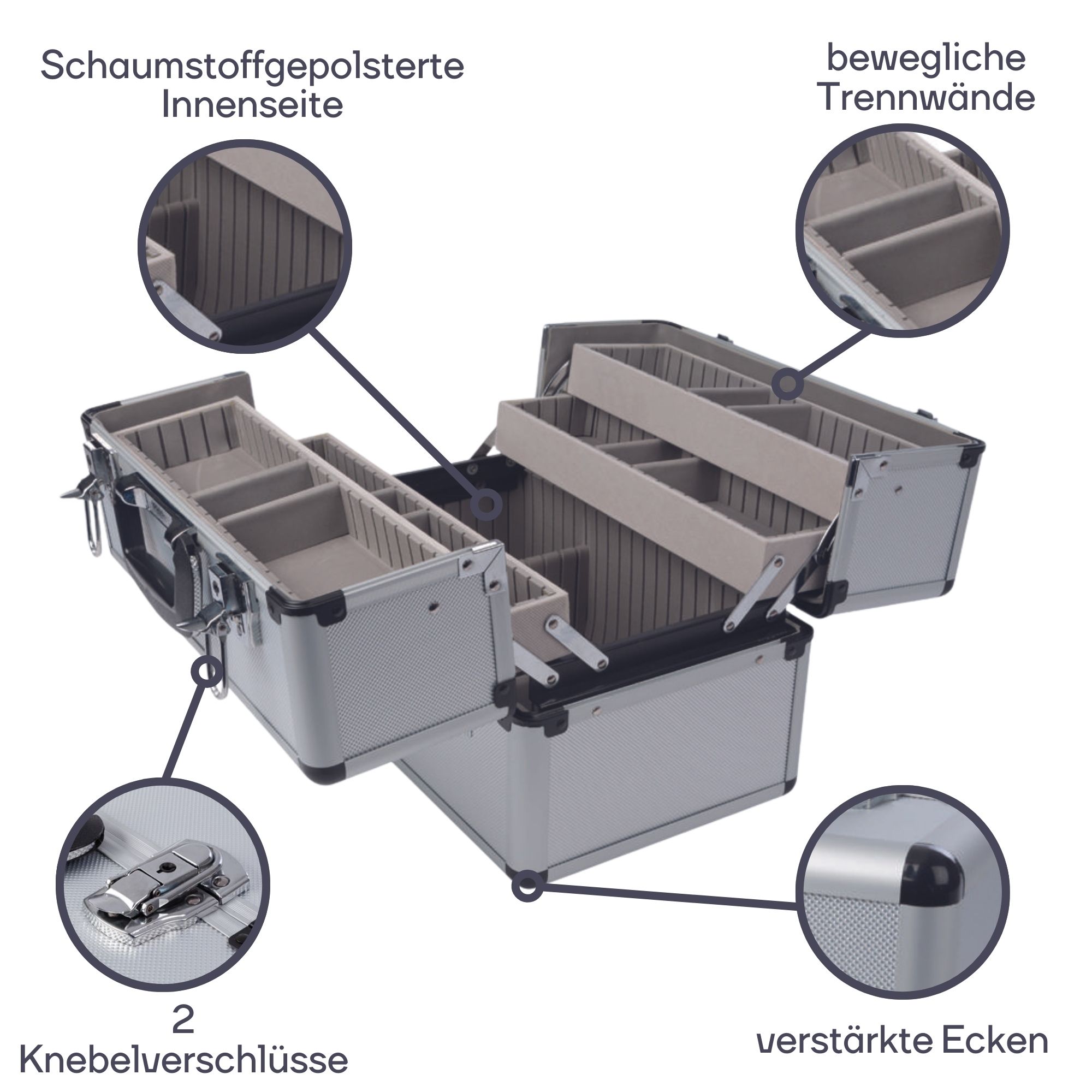 Schaumstoffgepolsterte Innenseite

bewegliche Trennwände

2 Knebelverschlüsse

verstärkte Ecken